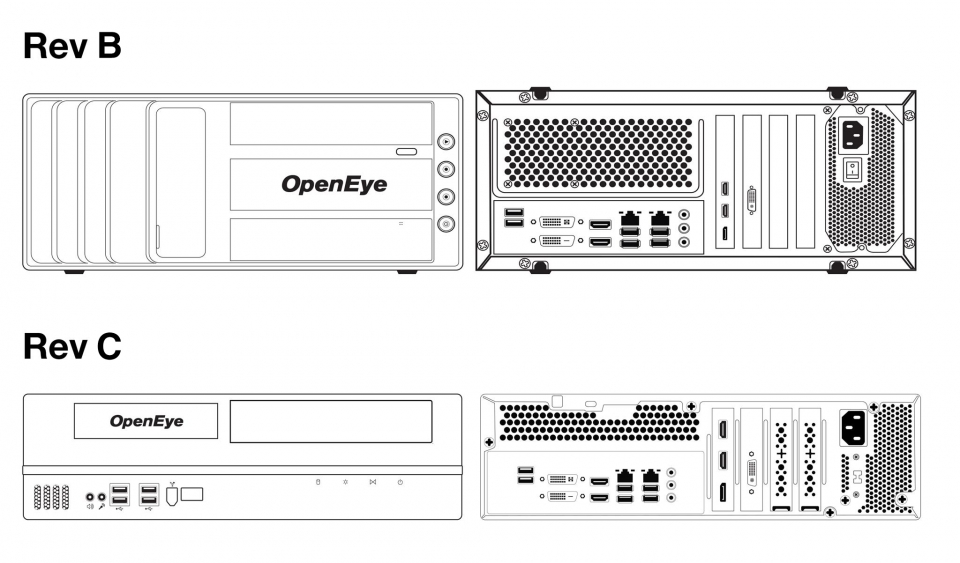 Rev B

OpenEye

Rev C

OpenEye